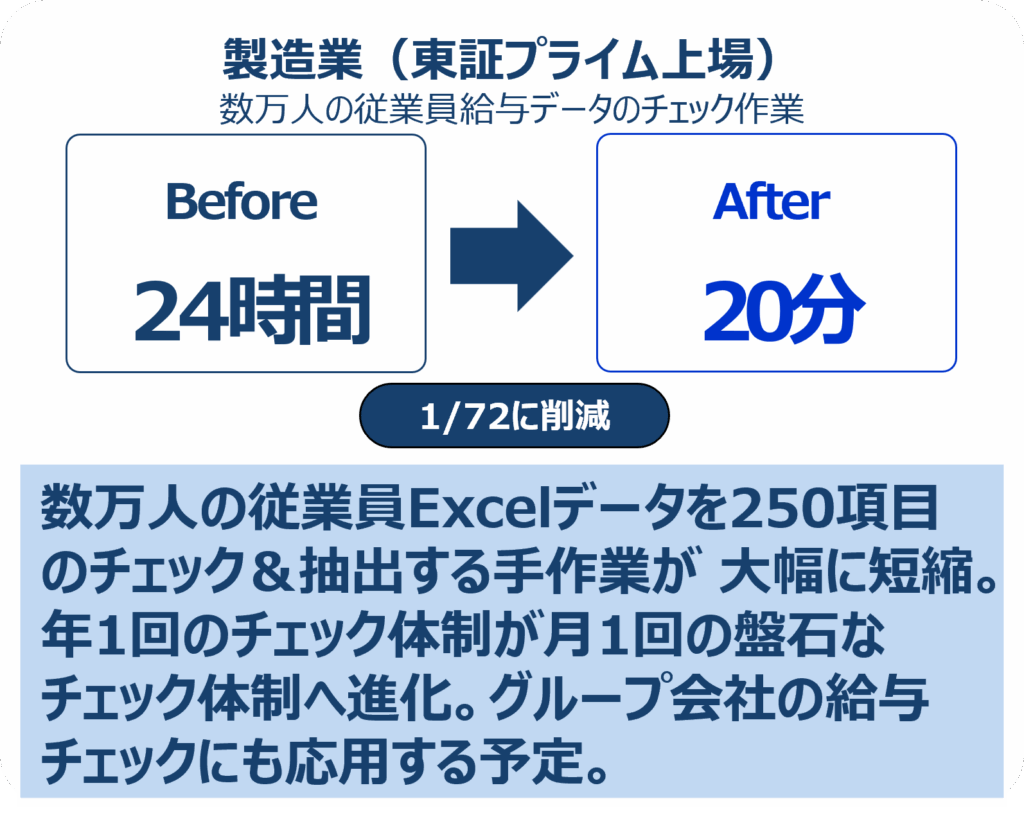 製造業（東証プライム上場）
数万人の従業員給与データのチェック作業

Before
24時間

After
20分

1/72に削減

数万人の従業員Excelデータを250項目のチェック＆抽出する手作業が 大幅に短縮。年1回のチェック体制が月1回の盤石なチェック体制へ進化。グループ会社の給与チェックにも応用する予定。